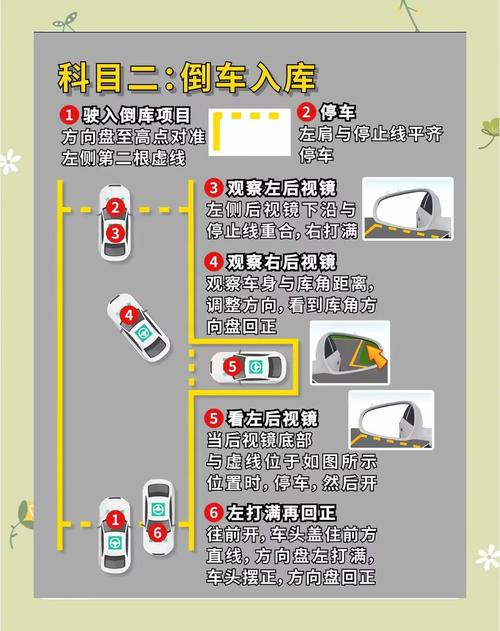 科目二:倒车入库

1 驶入倒库项目
方向盘至高点对准左侧第二根虚线

2 停车
左肩与停止线平齐停车

3 观察左后视镜
左侧后视镜下沿与停止线重合,右打满

4 观察右后视镜
观察车身与库角距离,调整方向,看到库角方向盘回正

5 看左后视镜
当后视镜底部与虚线位于如图所示位置时,停车,然后开

6 左打满再回正
往前开,车头盖住前方直线,方向盘左打满,车头摆正,方向盘回正

2
3
4
5
1
6